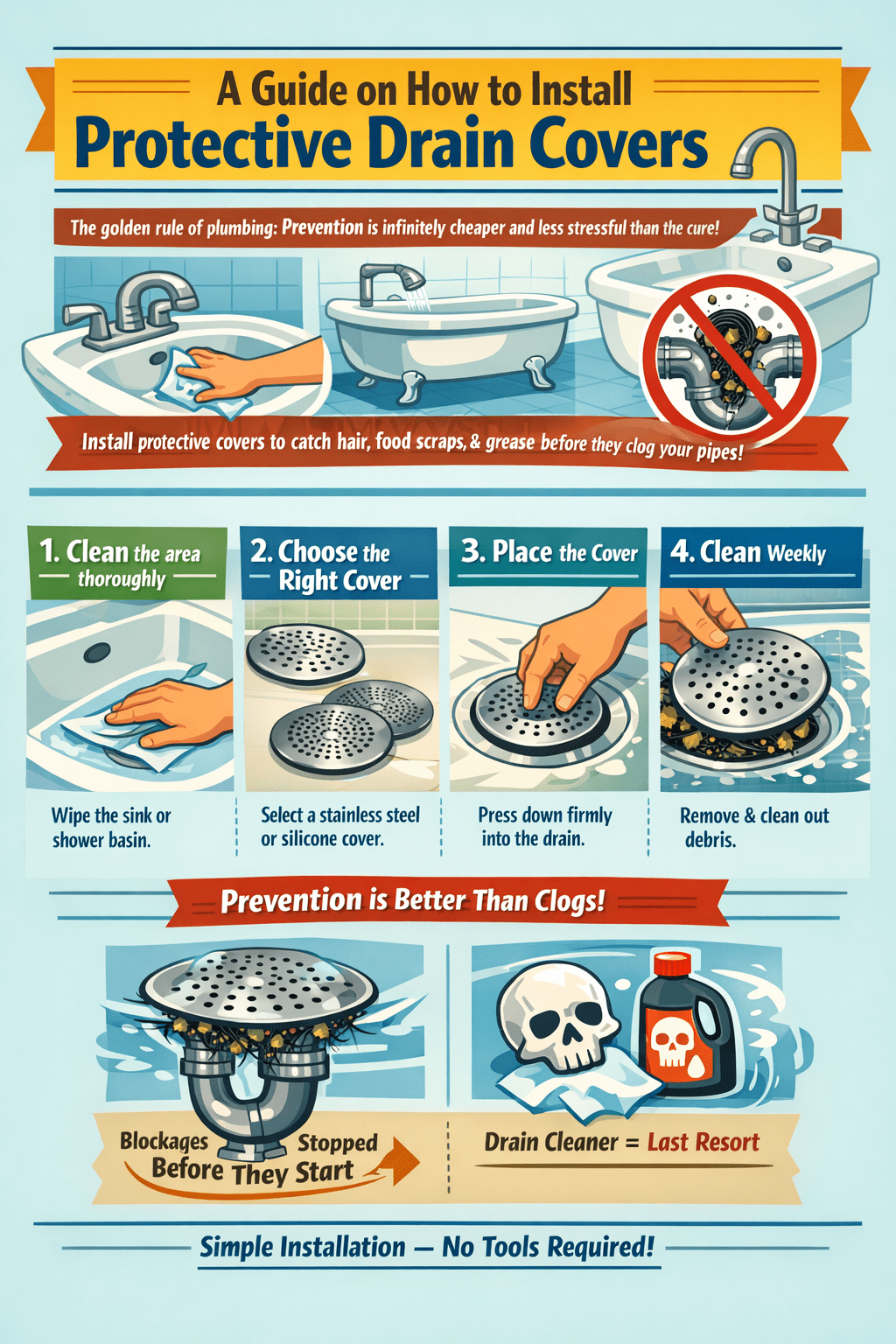 A Guide on How to Install
Protective Drain Covers

The golden rule of plumbing: Prevention is infinitely cheaper and less stressful than the cure!

Install protective covers to catch hair, food scraps, & grease before they clog your pipes!

1. Clean the area thoroughly

Wipe the sink or shower basin.

2. Choose the Right Cover

Select a stainless steel or silicone cover.

3. Place the Cover

Press down firmly into the drain.

4. Clean Weekly

Remove & clean out debris.

Prevention is Better Than Clogs!

Blockages Stopped Before They Start

Drain Cleaner = Last Resort

Simple Installation — No Tools Required!