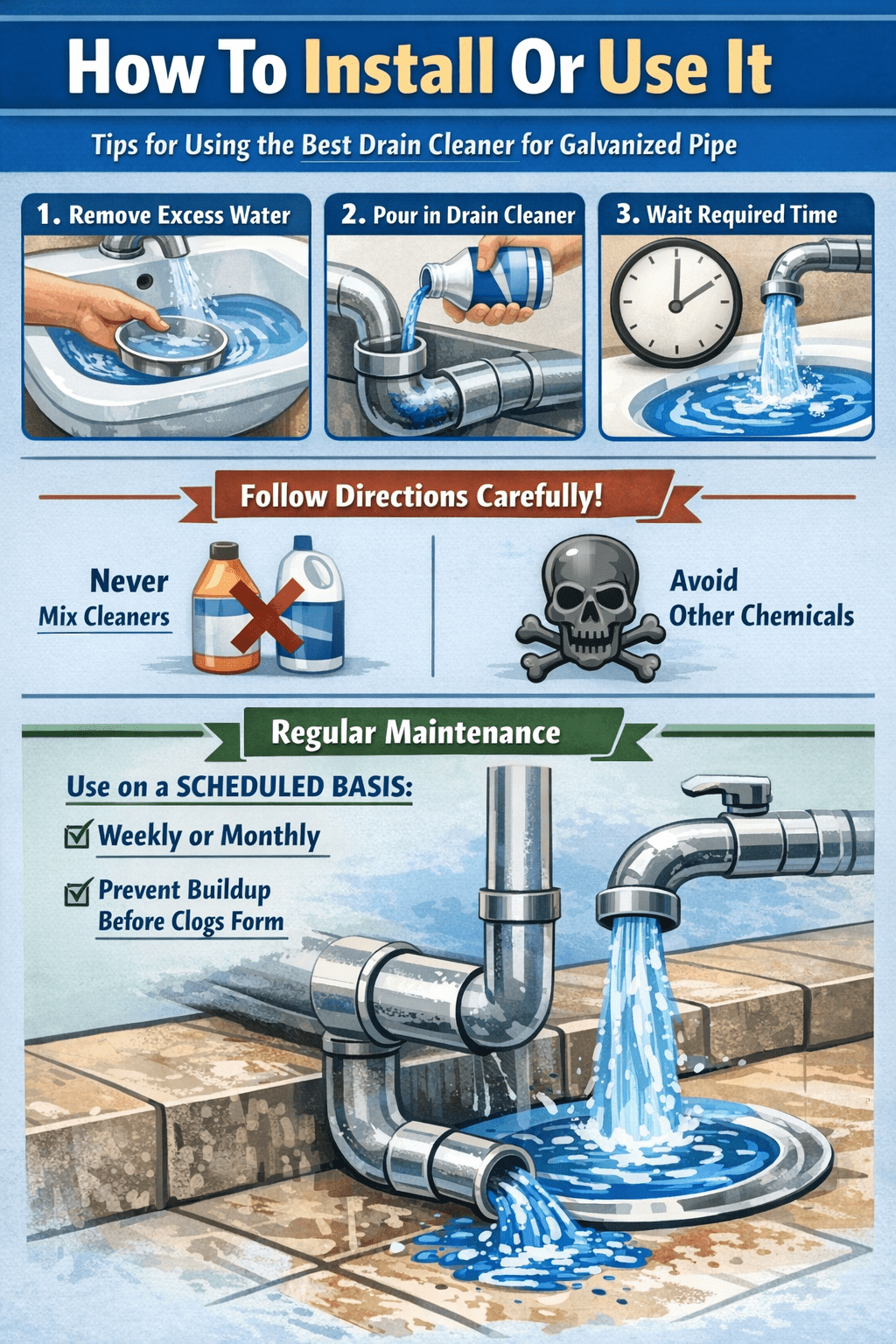 How To Install Or Use It

Tips for Using the Best Drain Cleaner for Galvanized Pipe

1. Remove Excess Water

2. Pour in Drain Cleaner

3. Wait Required Time

Follow Directions Carefully!

Never Mix Cleaners

Avoid Other Chemicals

Regular Maintenance

Use on a SCHEDULED BASIS:

Weekly or Monthly

Prevent Buildup Before Clogs Form