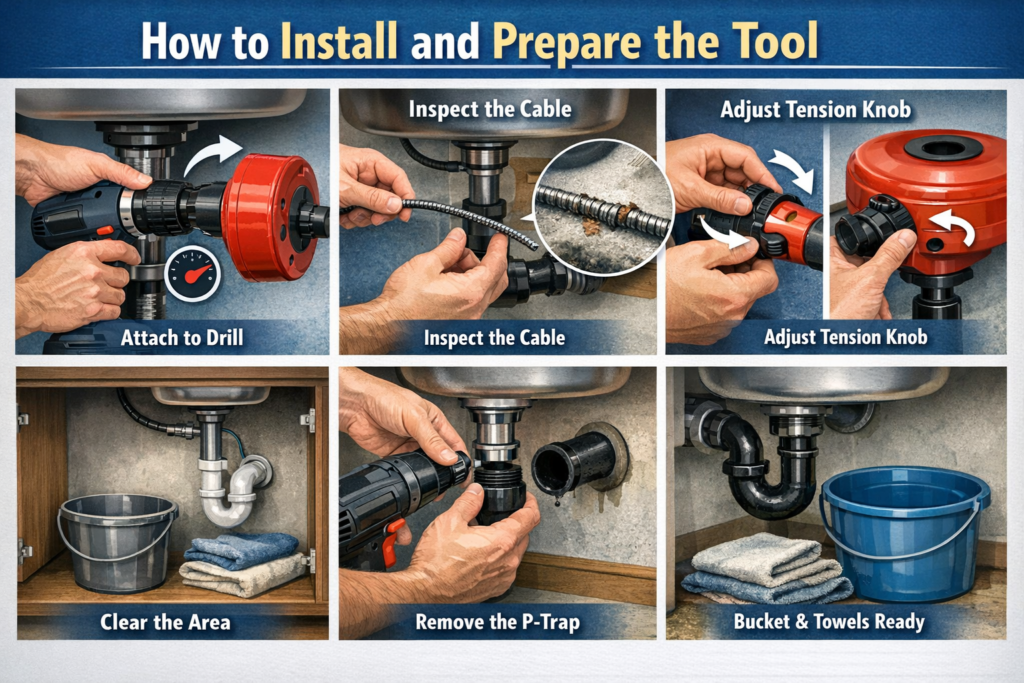 How to Install and Prepare the Tool

Attach to Drill

Inspect the Cable

Inspect the Cable

Adjust Tension Knob

Adjust Tension Knob

Clear the Area

Remove the P-Trap

Bucket & Towels Ready