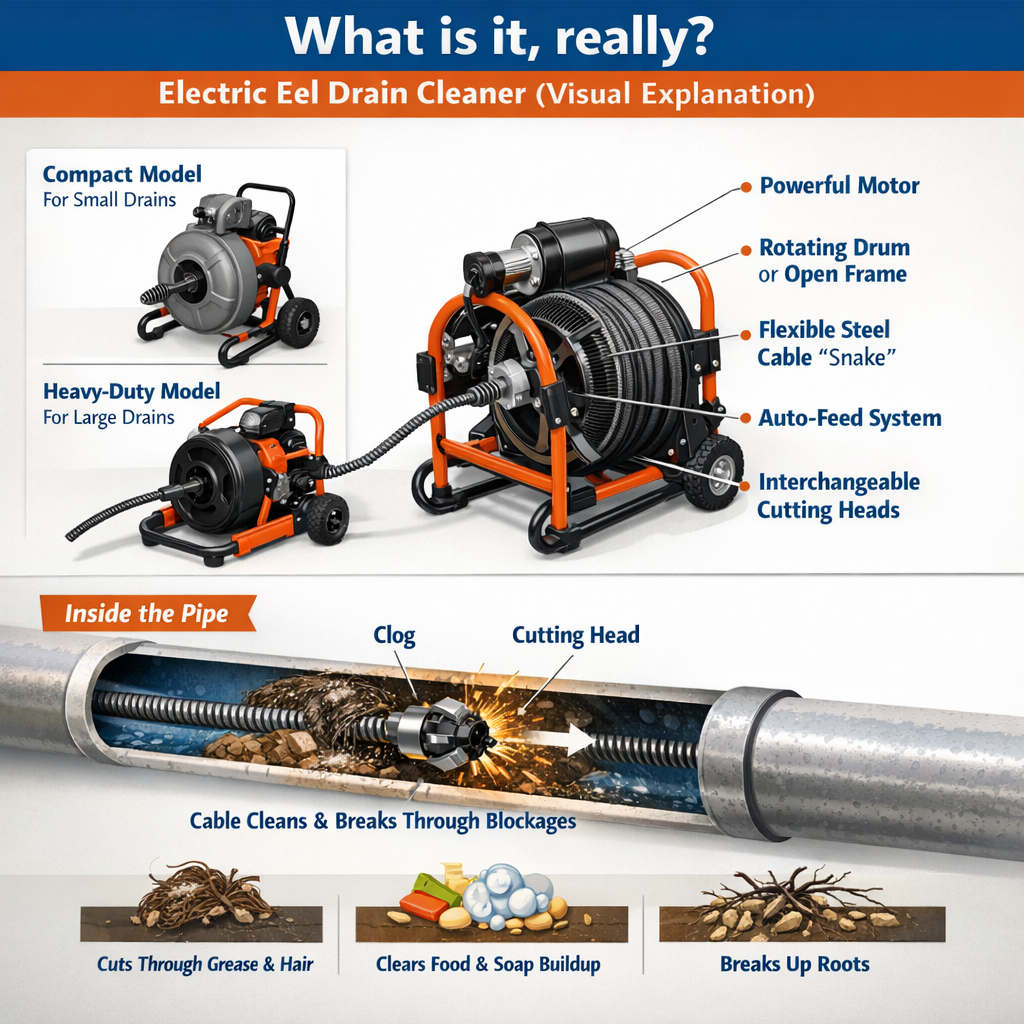 What is it, really?

Electric Eel Drain Cleaner (Visual Explanation)

Compact Model
For Small Drains

Heavy-Duty Model
For Large Drains

Powerful Motor

Rotating Drum or Open Frame

Flexible Steel Cable "Snake"

Auto-Feed System

Interchangeable Cutting Heads

Inside the Pipe

Clog

Cutting Head

Cable Cleans & Breaks Through Blockages

Cuts Through Grease & Hair

Clears Food & Soap Buildup

Breaks Up Roots